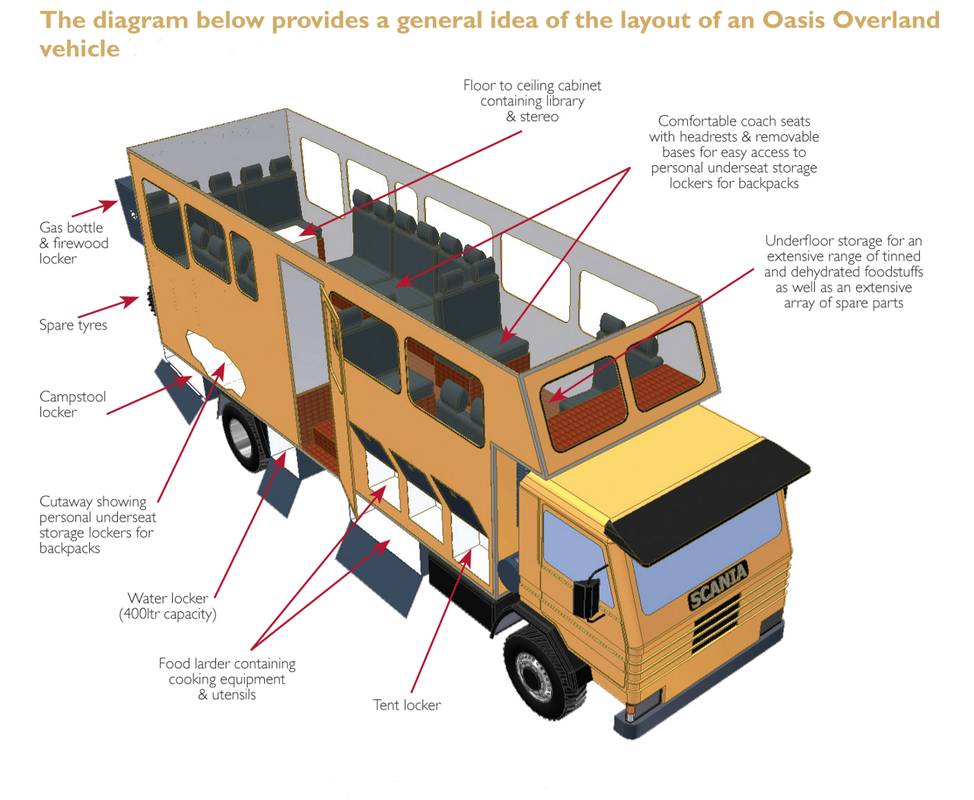 The diagram below provides a general idea of the layout of an Oasis Overland vehicle

Floor to ceiling cabinet containing library & stereo

Comfortable coach seats with headrests & removable bases for easy access to personal underseat storage lockers for backpacks

Underfloor storage for an extensive range of tinned and dehydrated foodstuffs as well as an extensive array of spare parts

Gas bottle & firewood locker

Spare tyres

Campstool locker

Cutaway showing personal underseat storage lockers for backpacks

Water locker (400ltr capacity)

Food larder containing cooking equipment & utensils

Tent locker

SCANIA